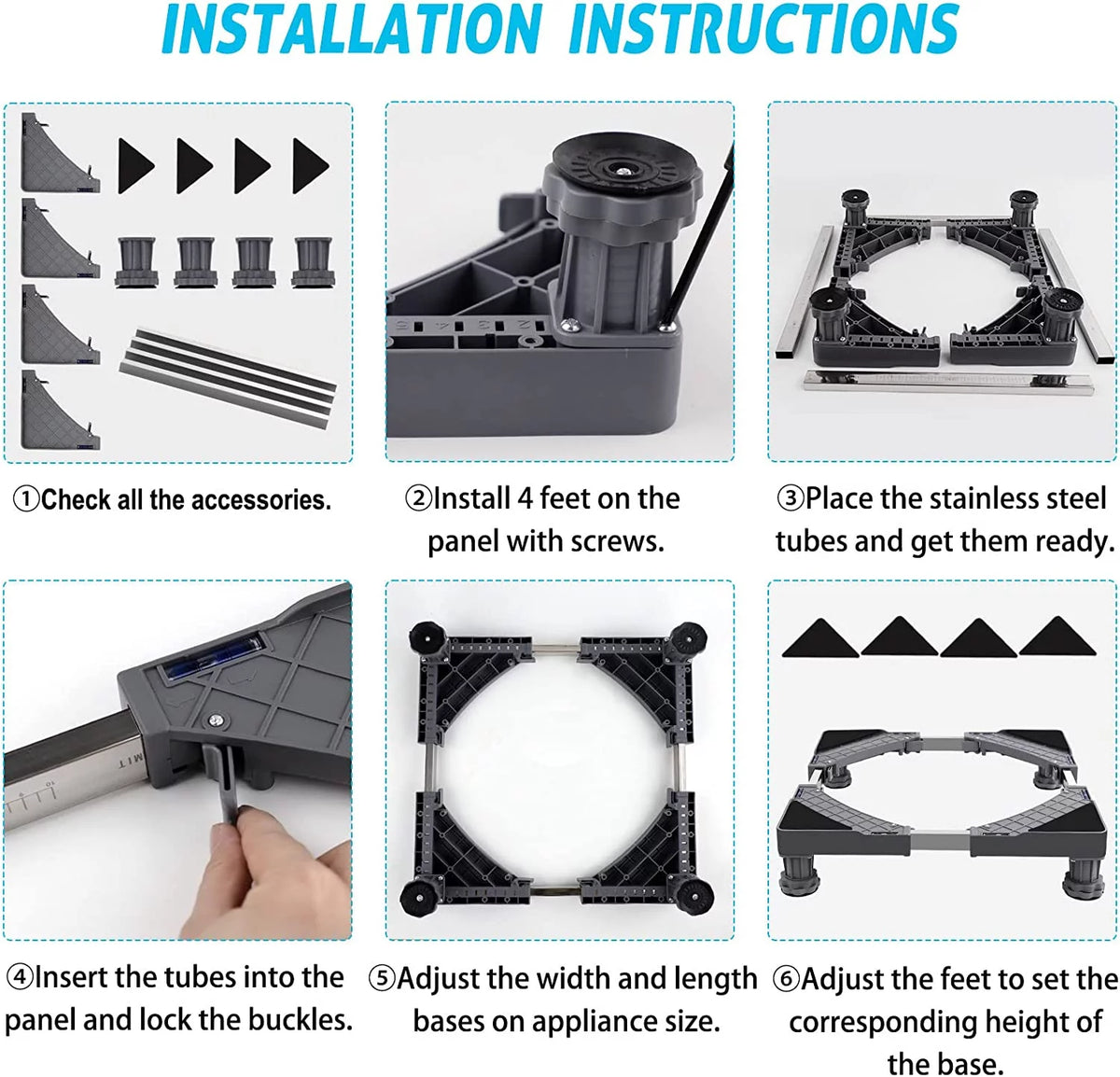 INSTALLATION INSTRUCTIONS

①Check all the accessories.

②Install 4 feet on the panel with screws.

③Place the stainless steel tubes and get them ready.

④Insert the tubes into the panel and lock the buckles.

⑤Adjust the width and length bases on appliance size.

⑥Adjust the feet to set the corresponding height of the base.